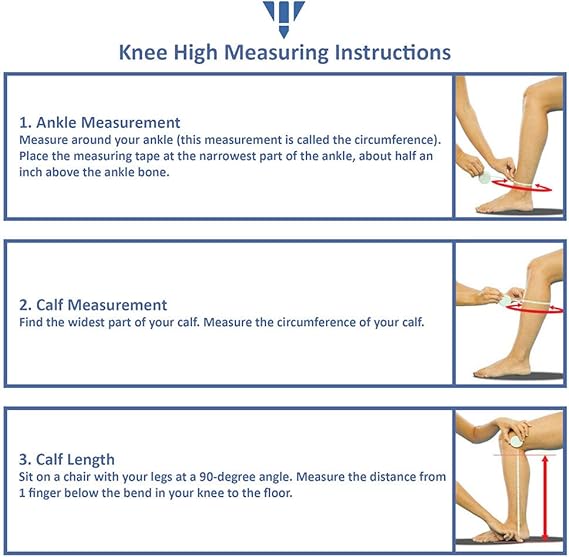 Knee High Measuring Instructions

1. Ankle Measurement
Measure around your ankle (this measurement is called the circumference). Place the measuring tape at the narrowest part of the ankle, about half an inch above the ankle bone.

2. Calf Measurement
Find the widest part of your calf. Measure the circumference of your calf.

3. Calf Length
Sit on a chair with your legs at a 90-degree angle. Measure the distance from 1 finger below the bend in your knee to the floor.