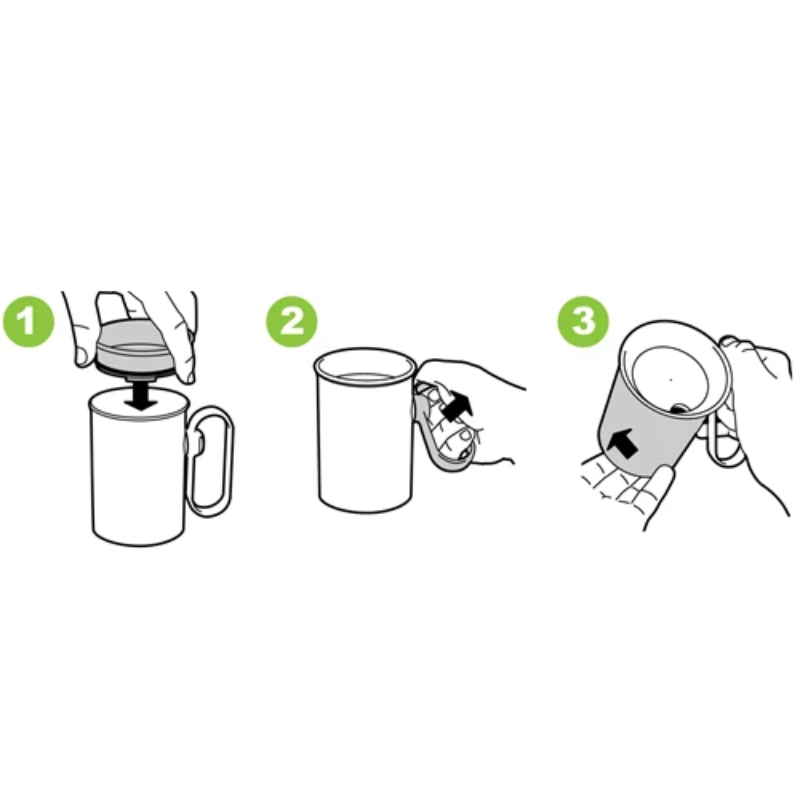 1

2

3