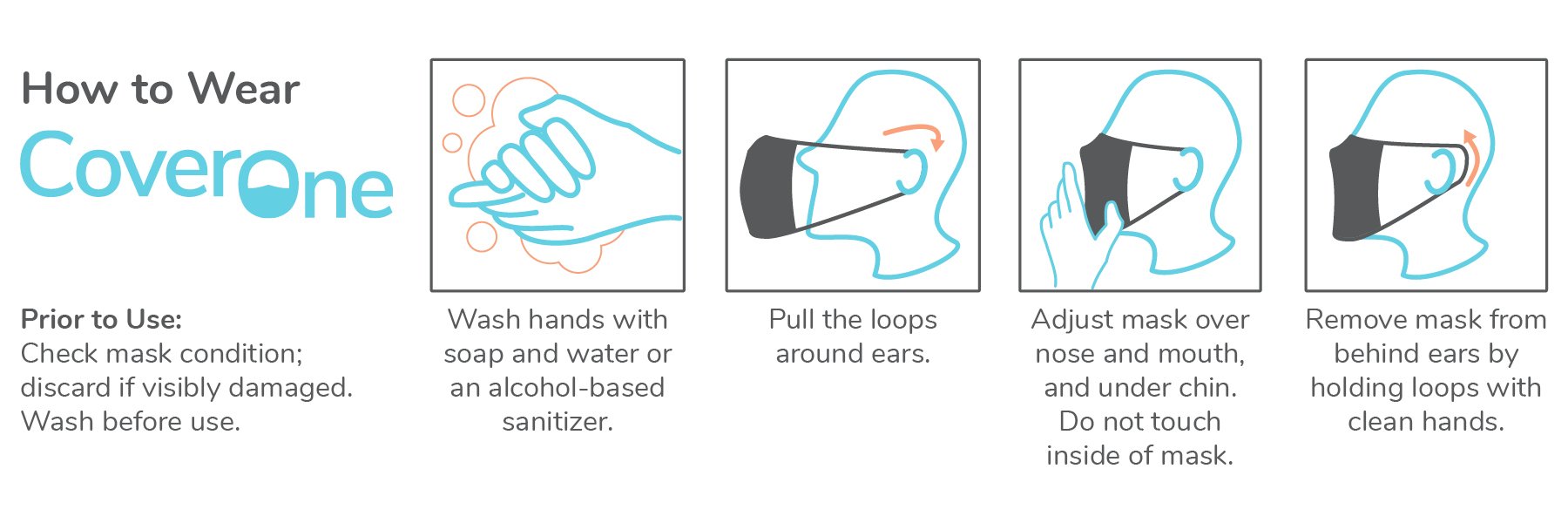 How to Wear
CoverOne

Prior to Use:
Check mask condition; discard if visibly damaged. Wash before use.

Wash hands with soap and water or an alcohol-based sanitizer.

Pull the loops around ears.

Adjust mask over nose and mouth, and under chin. Do not touch inside of mask.

Remove mask from behind ears by holding loops with clean hands.