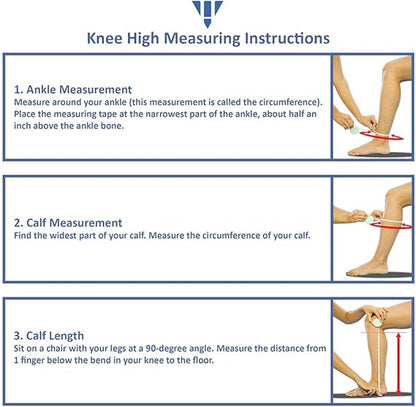 Knee High Measuring Instructions

1. Ankle Measurement
Measure around your ankle (this measurement is called the circumference). Place the measuring tape at the narrowest part of the ankle, about half an inch above the ankle bone.

2. Calf Measurement
Find the widest part of your calf. Measure the circumference of your calf.

3. Calf Length
Sit on a chair with your legs at a 90-degree angle. Measure the distance from 1 finger below the bend in your knee to the floor.