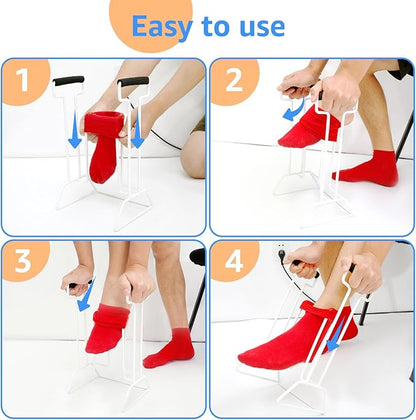 Easy to use

1

2

3

4