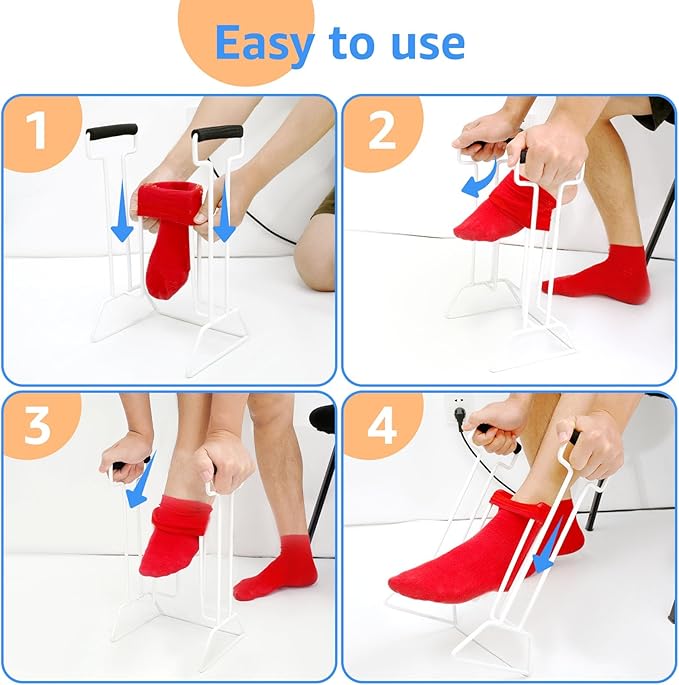 Easy to use

1

2

3

4