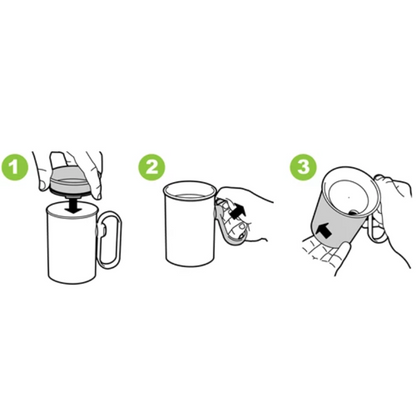 1

2

3